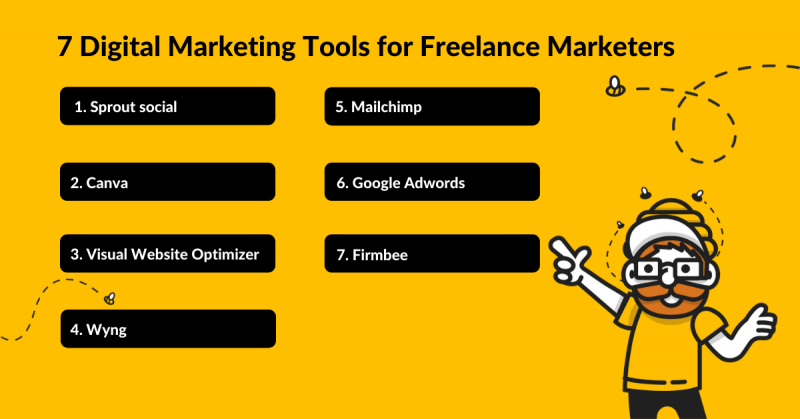 7 Digital Marketing Tools for Freelance Marketers

1. Sprout social

2. Canva

3. Visual Website Optimizer

4. Wyng

5. Mailchimp

6. Google Adwords

7. Firmbee