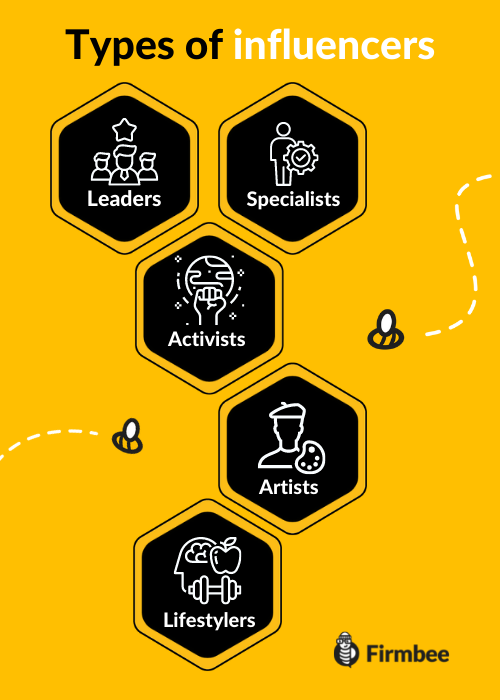 Types of influencers

Leaders

Specialists

Activists

Artists

Lifestylers

Firmbee