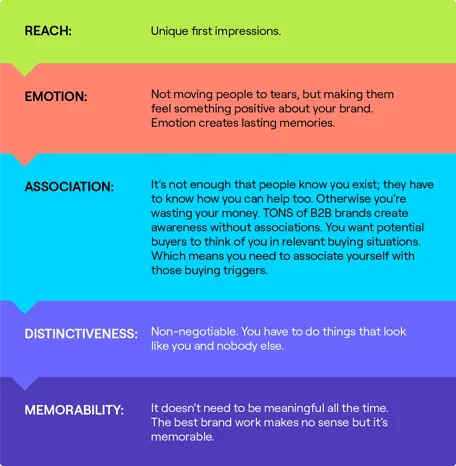 REACH: Unique first impressions.

EMOTION: Not moving people to tears, but making them feel something positive about your brand. Emotion creates lasting memories.

ASSOCIATION: It's not enough that people know you exist; they have to know how you can help too. Otherwise you're wasting your money. TONS of B2B brands create awareness without associations. You want potential buyers to think of you in relevant buying situations. Which means you need to associate yourself with those buying triggers.

DISTINCTIVENESS: Non-negotiable. You have to do things that look like you and nobody else.

MEMORABILITY: It doesn't need to be meaningful all the time. The best brand work makes no sense but it's memorable.