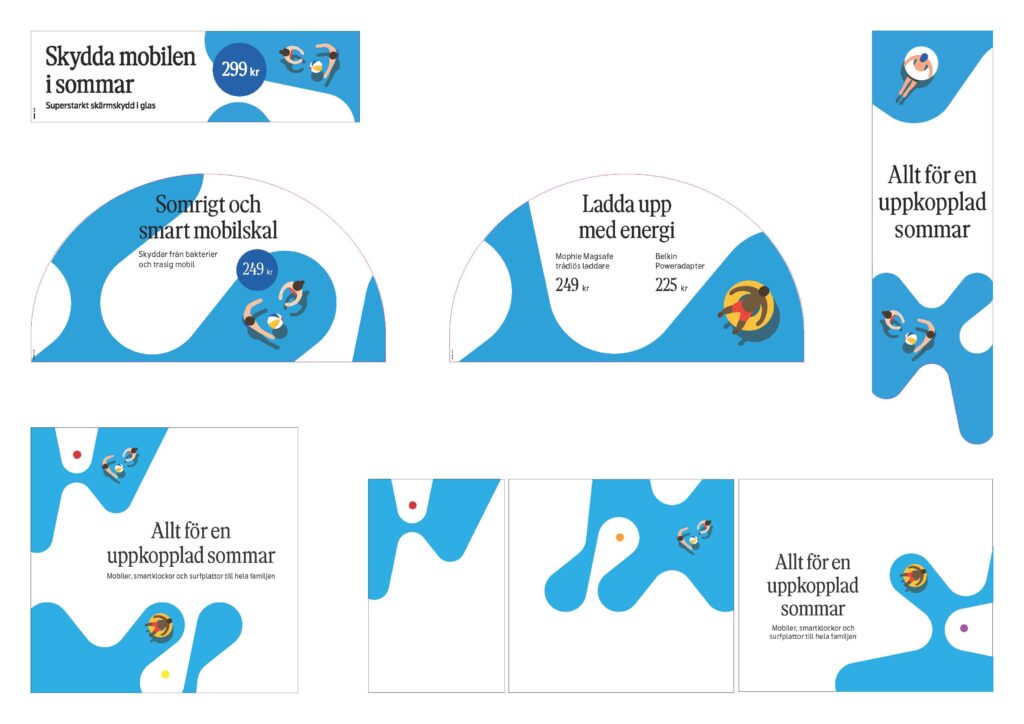 Skydda mobilen i sommar

Superstarkt skärmskydd i glas

299 kr

Somrigt och smart mobilskal

Skyddar från bakterier och trasig mobil

249 kr

Ladda upp med energi

Mophie Magsafe trådlös laddare

249 kr

Belkin Poweradapter

225 kr

Allt för en uppkopplad sommar

Allt för en uppkopplad sommar

Mobiler, smartklockor och surfplattor till hela familjen

Allt för en uppkopplad sommar

Mobiler, smartklockor och surfplattor till hela familjen